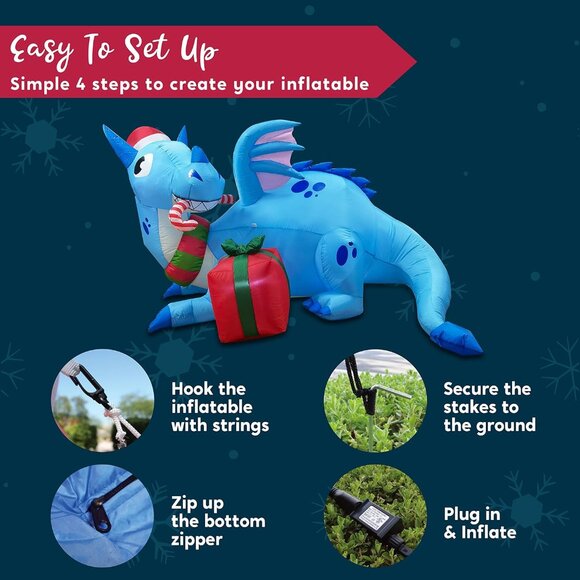 Easy To Set Up
Simple 4 steps to create your inflatable

Hook the inflatable with strings

Secure the stakes to the ground

Zip up the bottom zipper

Plug in & Inflate